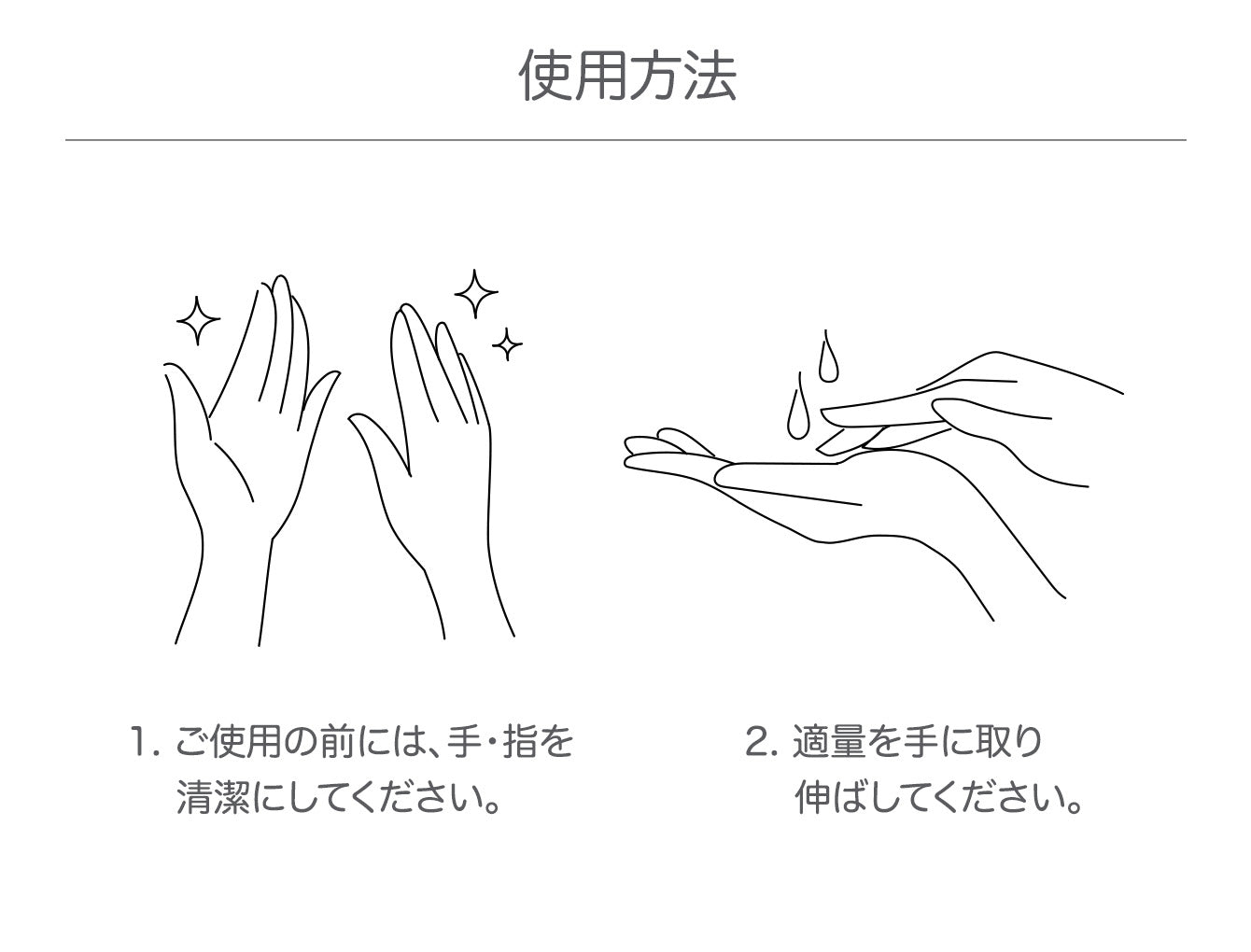 使用方法

1. ご使用の前には、手・指を清潔にしてください。

2. 適量を手に取り伸ばしてください。