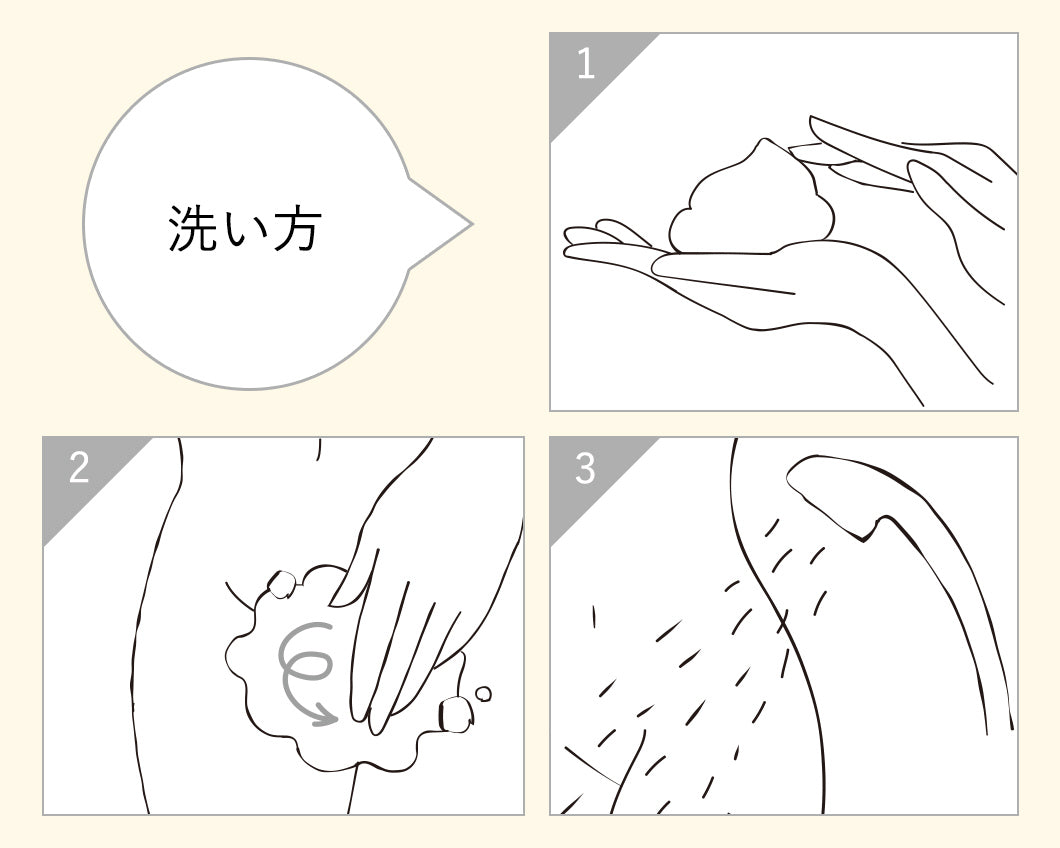 洗い方

1

2

3