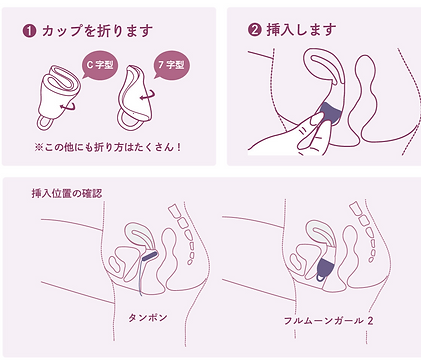 ❶ カップを折ります

C 字型

7 字型

※この他にも折り方はたくさん！

❷ 挿入します

挿入位置の確認

タンポン

フルムーンガール 2