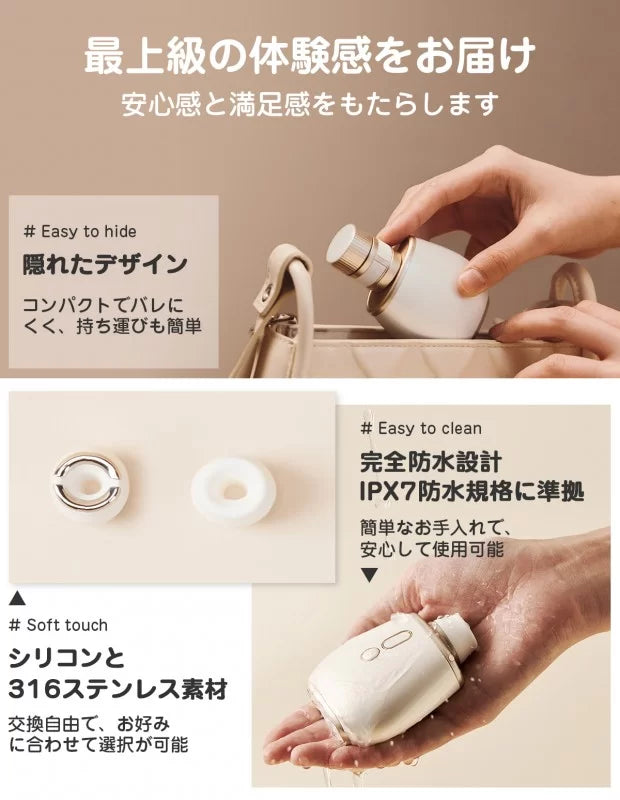 最上級の体験感をお届け
安心感と満足感をもたらします

# Easy to hide
隠れたデザイン
コンパクトでバレにくく、持ち運びも簡単

# Easy to clean
完全防水設計
IPX7防水規格に準拠
簡単なお手入れで、安心して使用可能
▼

▲
# Soft touch
シリコンと
316ステンレス素材
交換自由で、お好みに合わせて選択が可能